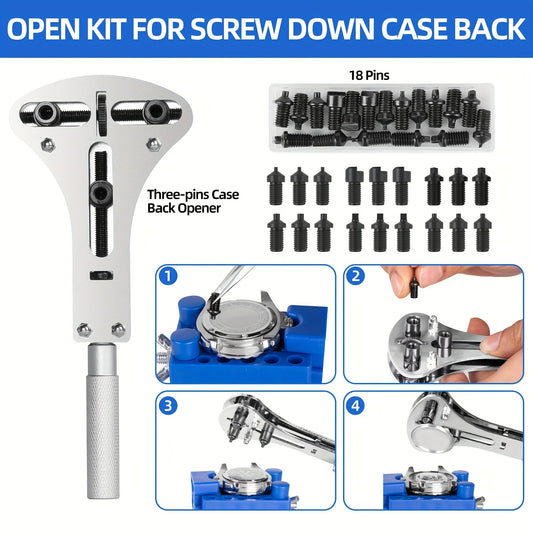 OPEN KIT FOR SCREW DOWN CASE BACK

18 Pins

Three-pins Case Back Opener

1

2

3

4