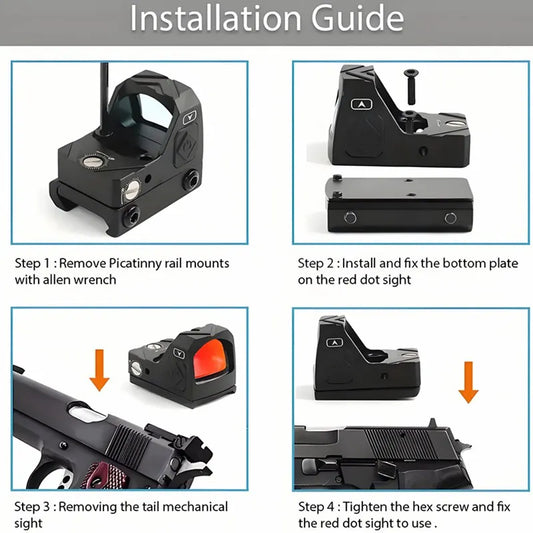 Installation Guide

Step 1 : Remove Picatinny rail mounts with allen wrench

Step 2 : Install and fix the bottom plate on the red dot sight

Step 3 : Removing the tail mechanical sight

Step 4 : Tighten the hex screw and fix the red dot sight to use .